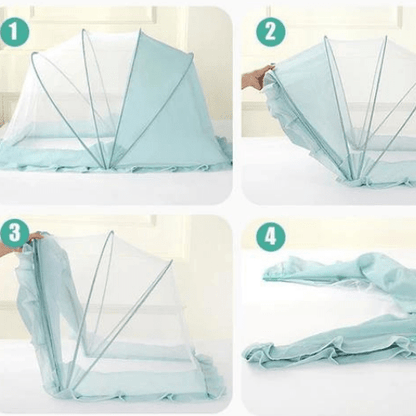 1

2

3

4